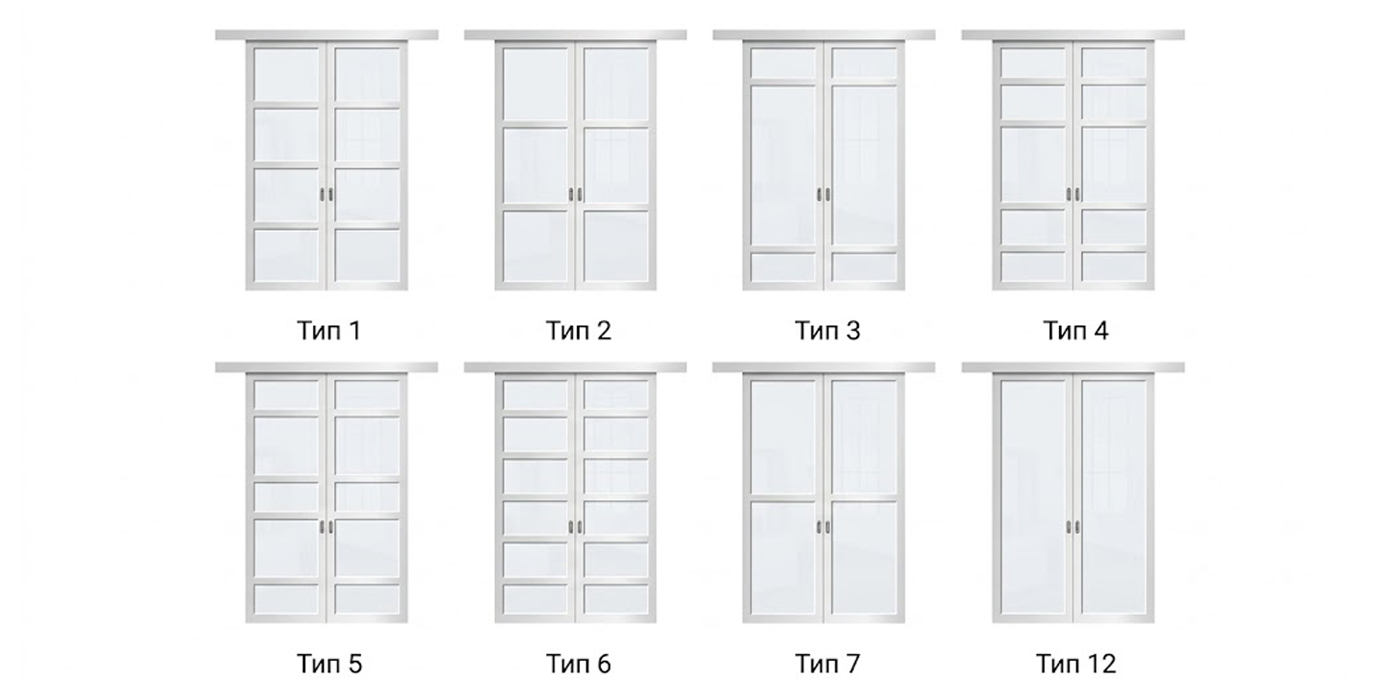 Тип 1
Тип 2
Тип 3
Тип 4

Тип 5
Тип 6
Тип 7
Тип 12